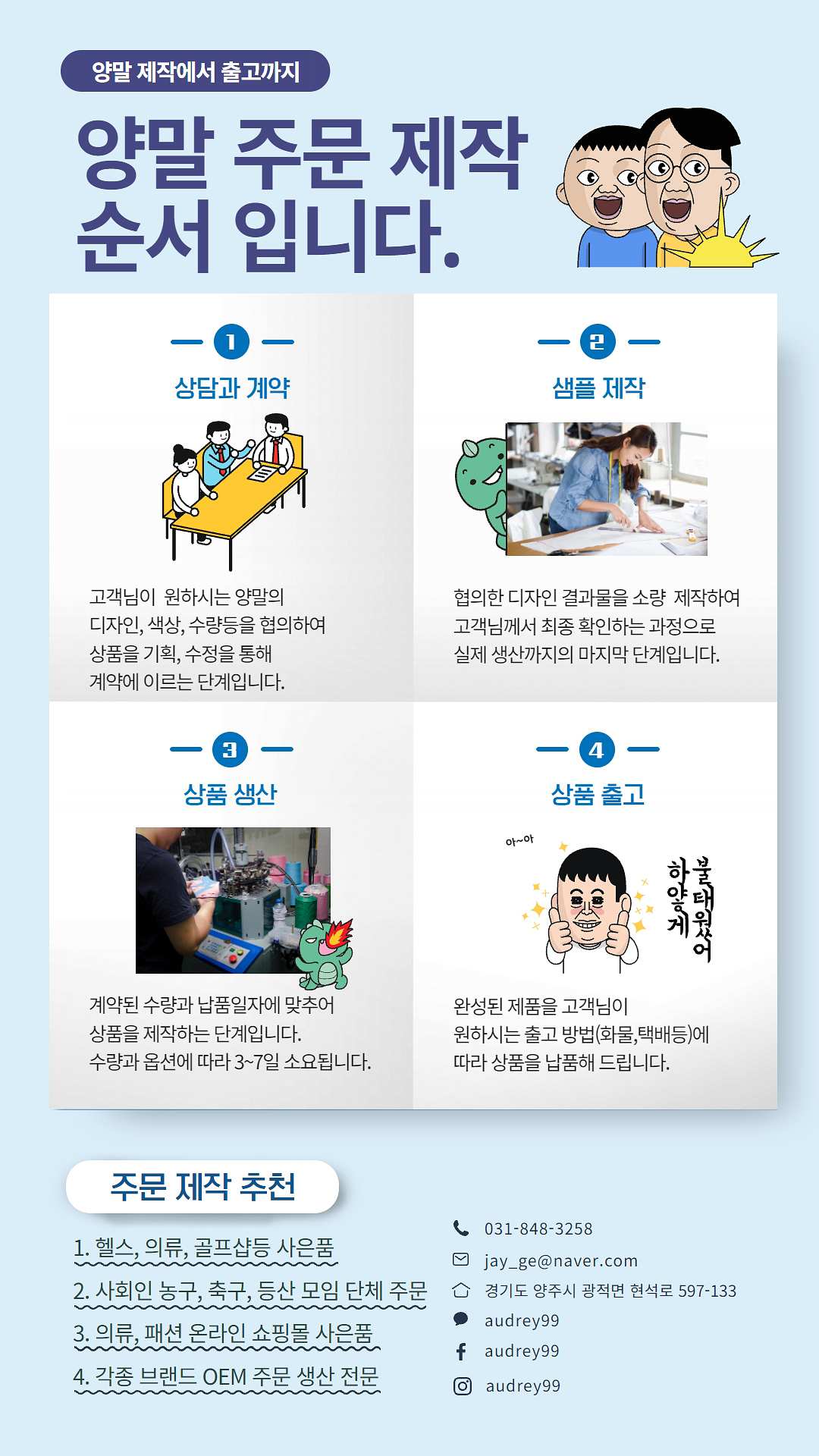 양말 제작에서 출고까지

양말 주문 제작 순서 입니다.

1
상담과 계약

고객님이 원하시는 양말의 디자인, 색상, 수량등을 협의하여 상품을 기획, 수정을 통해 계약에 이르는 단계입니다.

2
샘플 제작

협의한 디자인 결과물을 소량 제작하여 고객님께서 최종 확인하는 과정으로 실제 생산까지의 마지막 단계입니다.

3
상품 생산

계약된 수량과 납품일자에 맞추어 상품을 제작하는 단계입니다. 수량과 옵션에 따라 3~7일 소요됩니다.

4
상품 출고

아~아
하얗게 불태웠어

완성된 제품을 고객님이 원하시는 출고 방법(화물,택배등)에 따라 상품을 납품해 드립니다.

주문 제작 추천

1. 헬스, 의류, 골프샵등 사은품
2. 사회인 농구, 축구, 등산 모임 단체 주문
3. 의류, 패션 온라인 쇼핑몰 사은품
4. 각종 브랜드 OEM 주문 생산 전문

031-848-3258
jay_ge@naver.com
경기도 양주시 광적면 현석로 597-133
audrey99
audrey99
audrey99